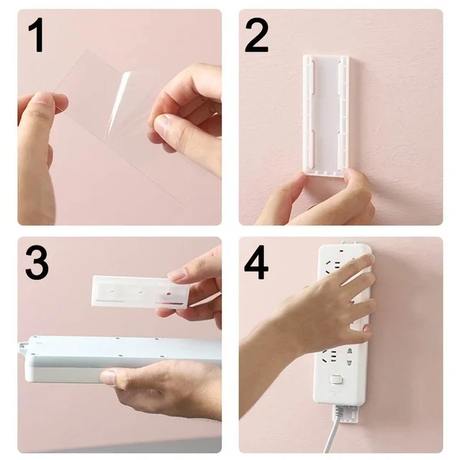 1

2

3

4