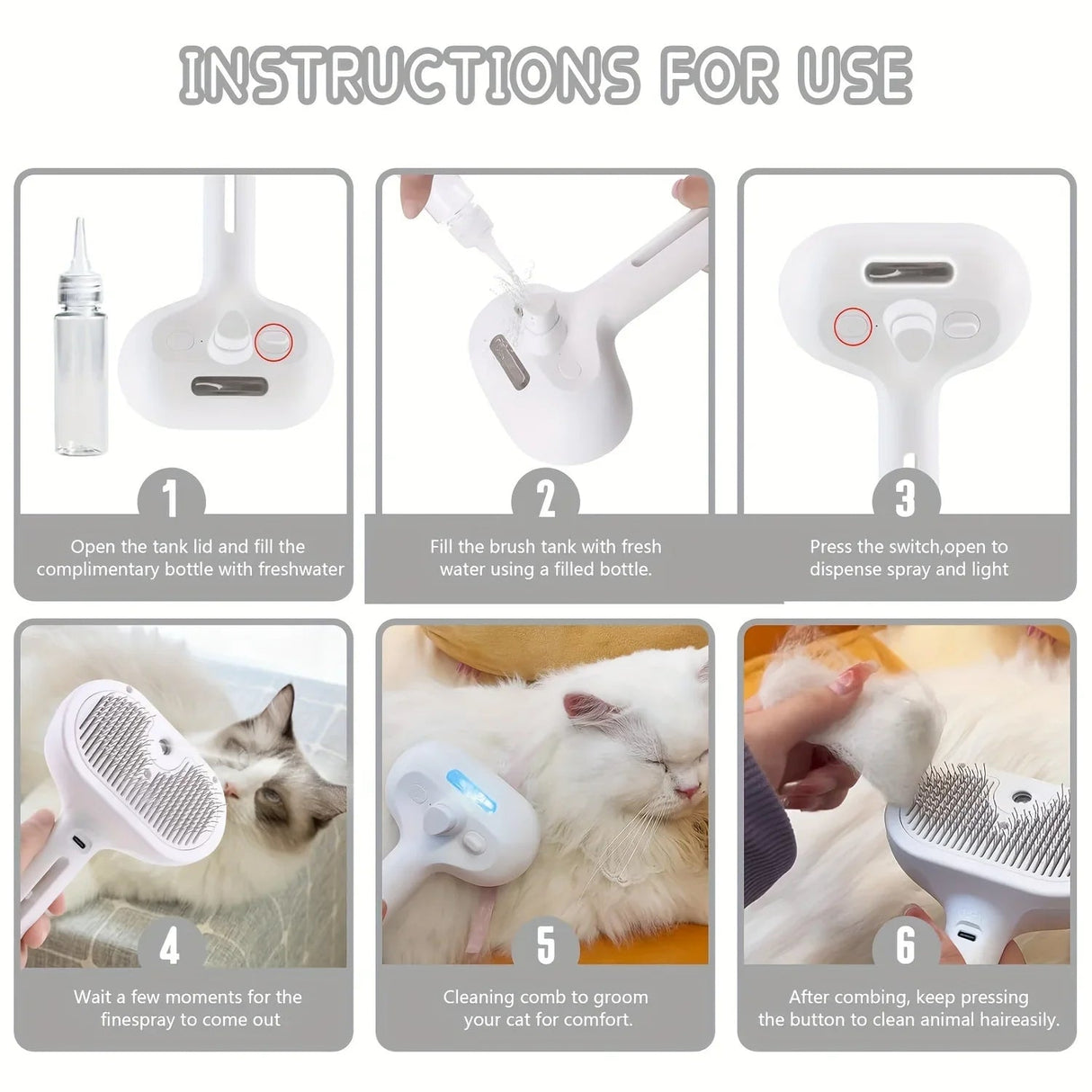 INSTRUCTIONS FOR USE

1

Open the tank lid and fill the complimentary bottle with freshwater

2

Fill the brush tank with fresh water using a filled bottle.

3

Press the switch,open to dispense spray and light

4

Wait a few moments for the finespray to come out

5

Cleaning comb to groom your cat for comfort.

6

After combing, keep pressing the button to clean animal haireasily.