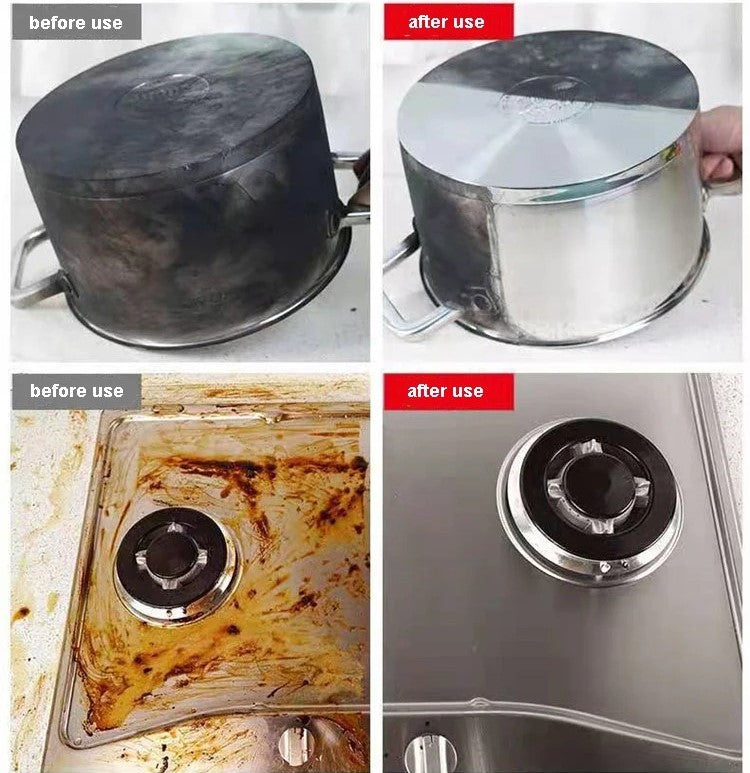 before use

after use

before use

after use