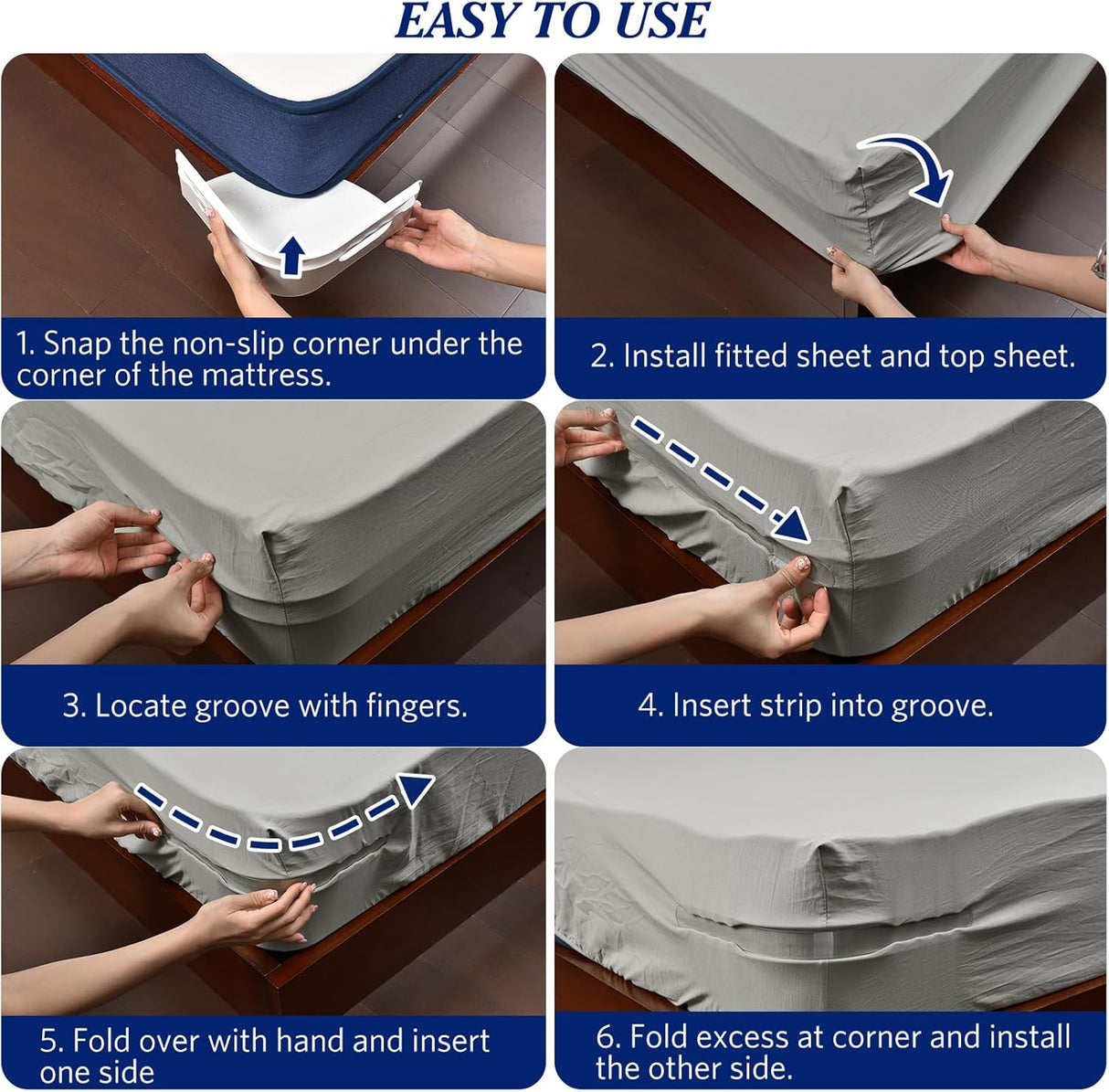 EASY TO USE

1. Snap the non-slip corner under the corner of the mattress.

2. Install fitted sheet and top sheet.

3. Locate groove with fingers.

4. Insert strip into groove.

5. Fold over with hand and insert one side

6. Fold excess at corner and install the other side.