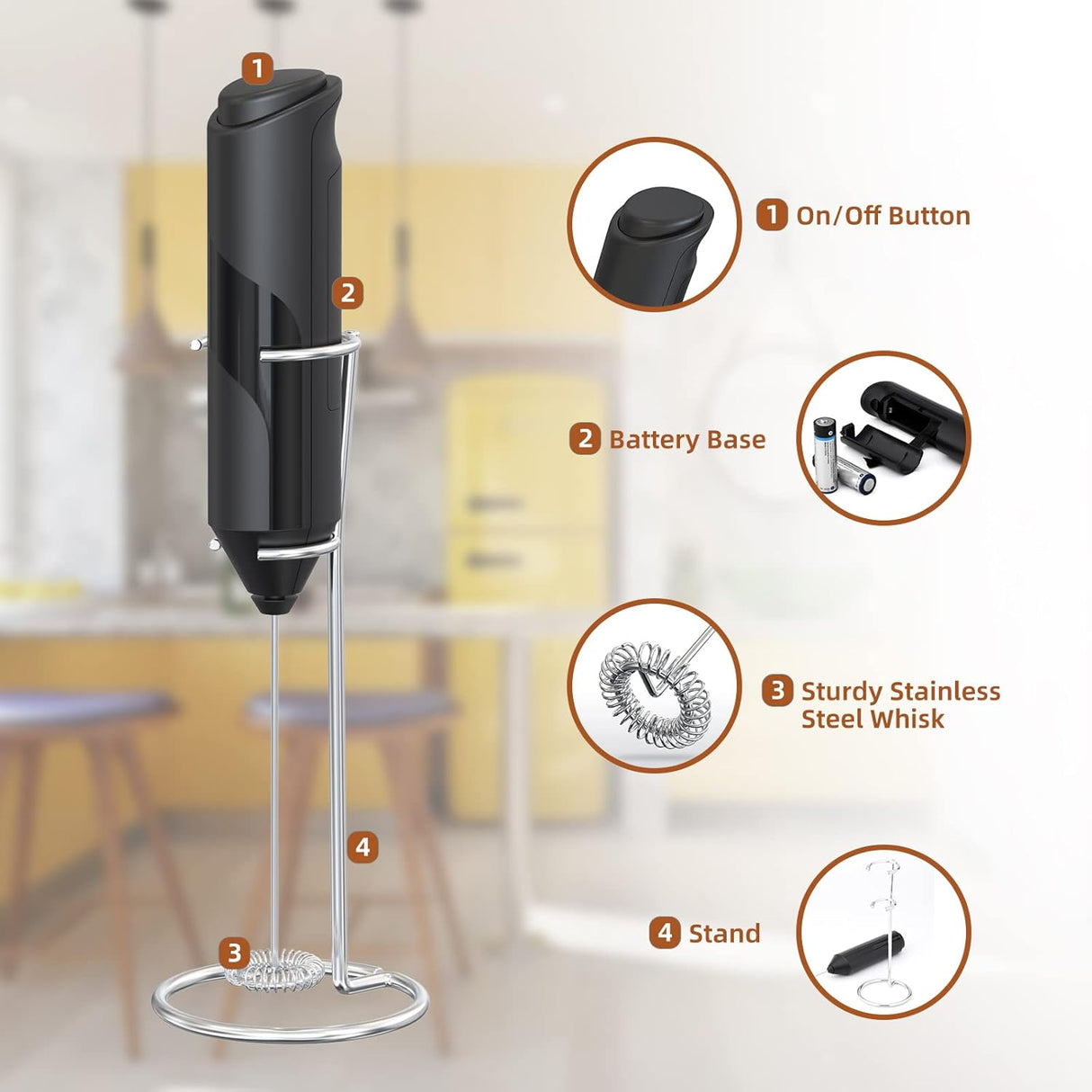 1

2

4

3

1 On/Off Button

2 Battery Base

3 Sturdy Stainless Steel Whisk

4 Stand