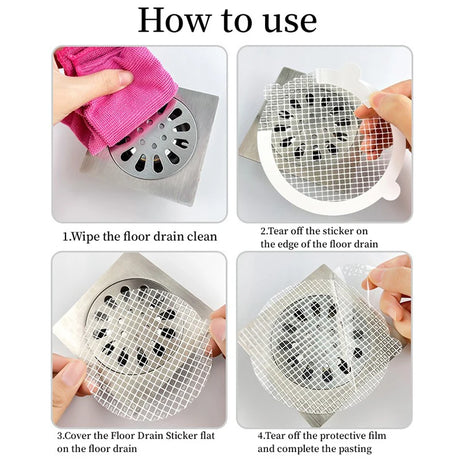 How to use

1.Wipe the floor drain clean

2.Tear off the sticker on the edge of the floor drain

3.Cover the Floor Drain Sticker flat on the floor drain

4.Tear off the protective film and complete the pasting