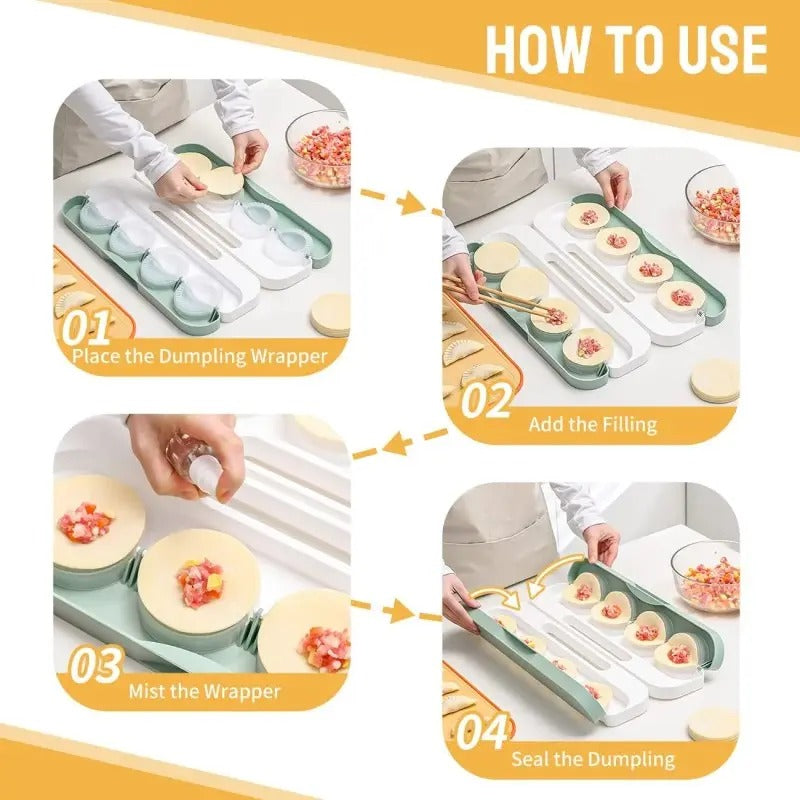 HOW TO USE

01
Place the Dumpling Wrapper

02
Add the Filling

03
Mist the Wrapper

04
Seal the Dumpling