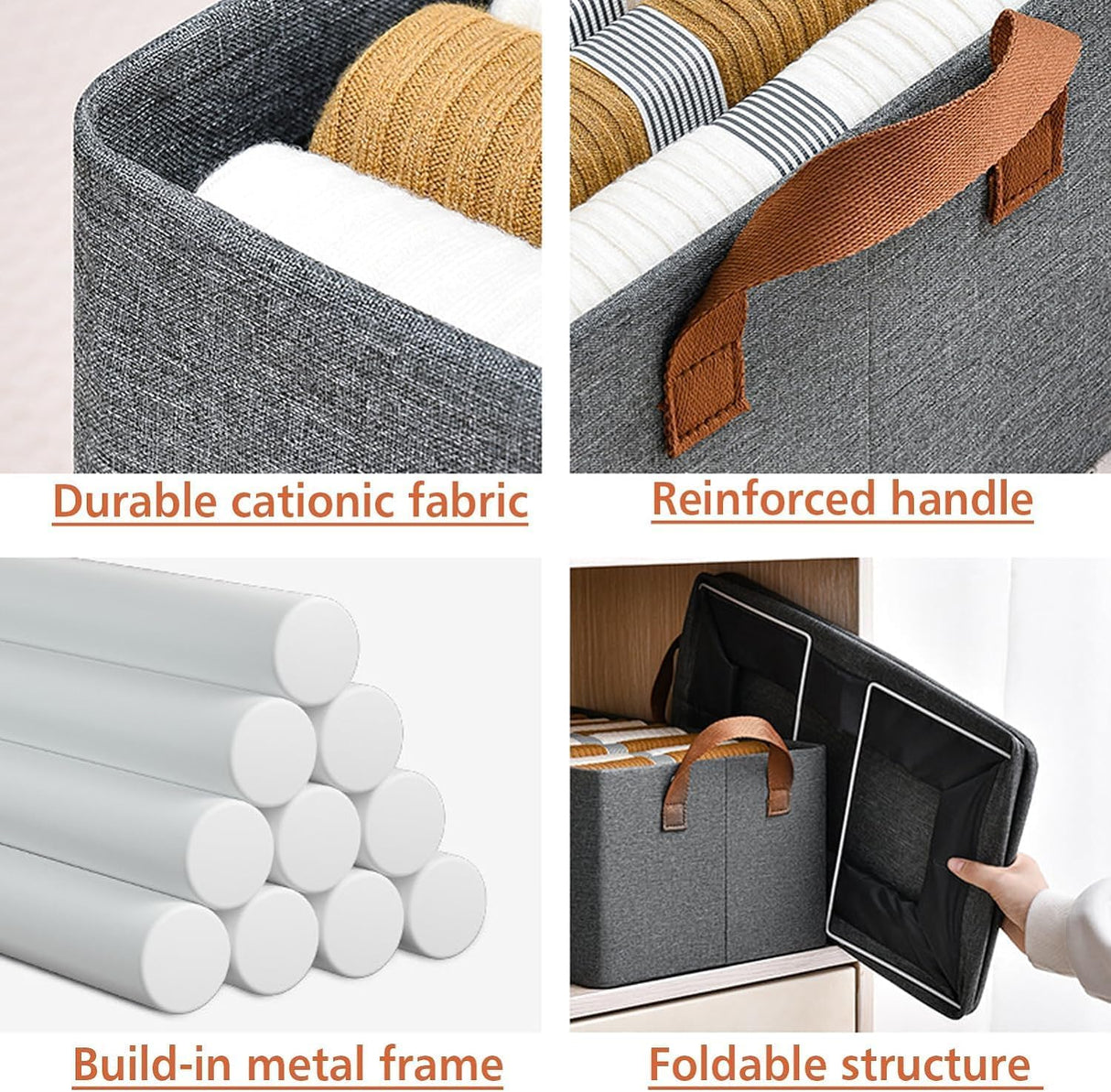 Durable cationic fabric

Reinforced handle

Build-in metal frame

Foldable structure