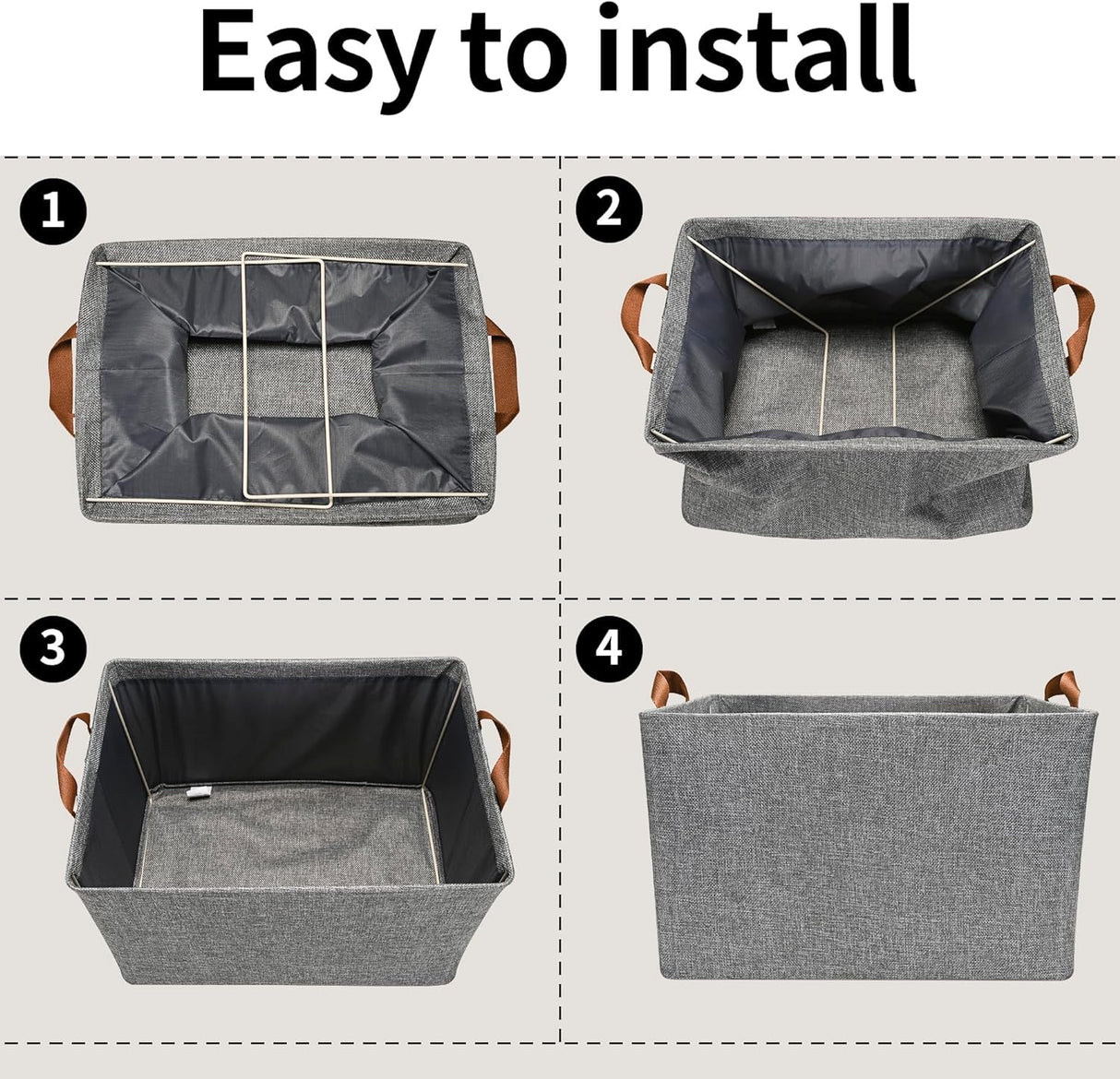 Easy to install

1

2

3

4