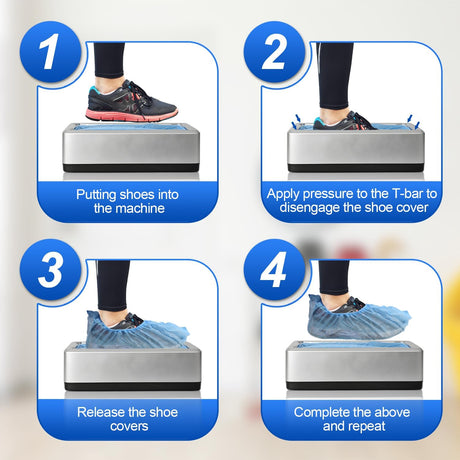 1

Putting shoes into the machine

2

Apply pressure to the T-bar to disengage the shoe cover

3

Release the shoe covers

4

Complete the above and repeat