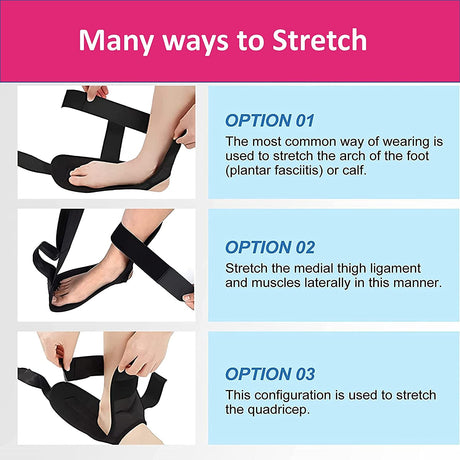 Many ways to Stretch

OPTION 01
The most common way of wearing is used to stretch the arch of the foot (plantar fasciitis) or calf.

OPTION 02
Stretch the medial thigh ligament and muscles laterally in this manner.

OPTION 03
This configuration is used to stretch the quadricep.