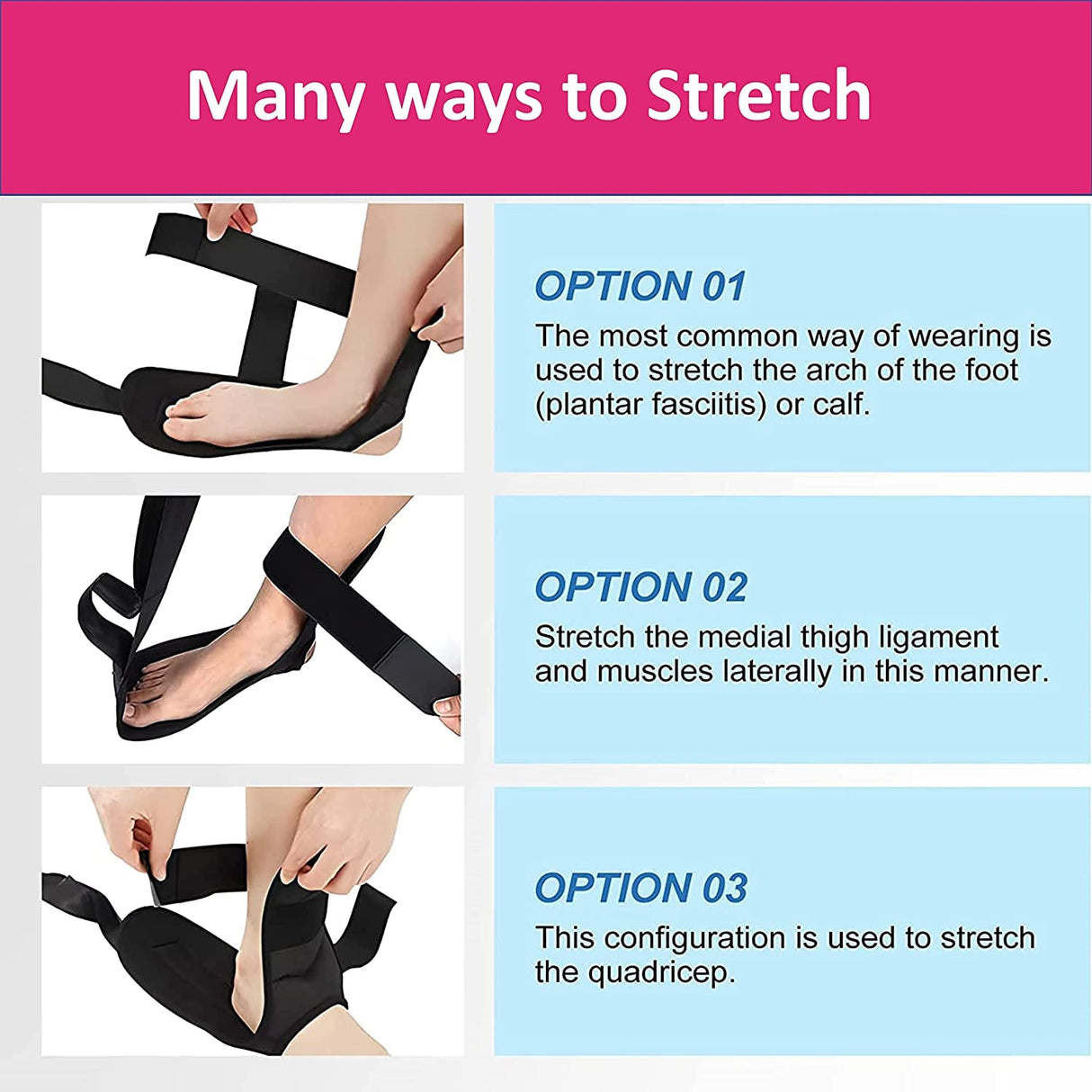 Many ways to Stretch

OPTION 01
The most common way of wearing is used to stretch the arch of the foot (plantar fasciitis) or calf.

OPTION 02
Stretch the medial thigh ligament and muscles laterally in this manner.

OPTION 03
This configuration is used to stretch the quadricep.