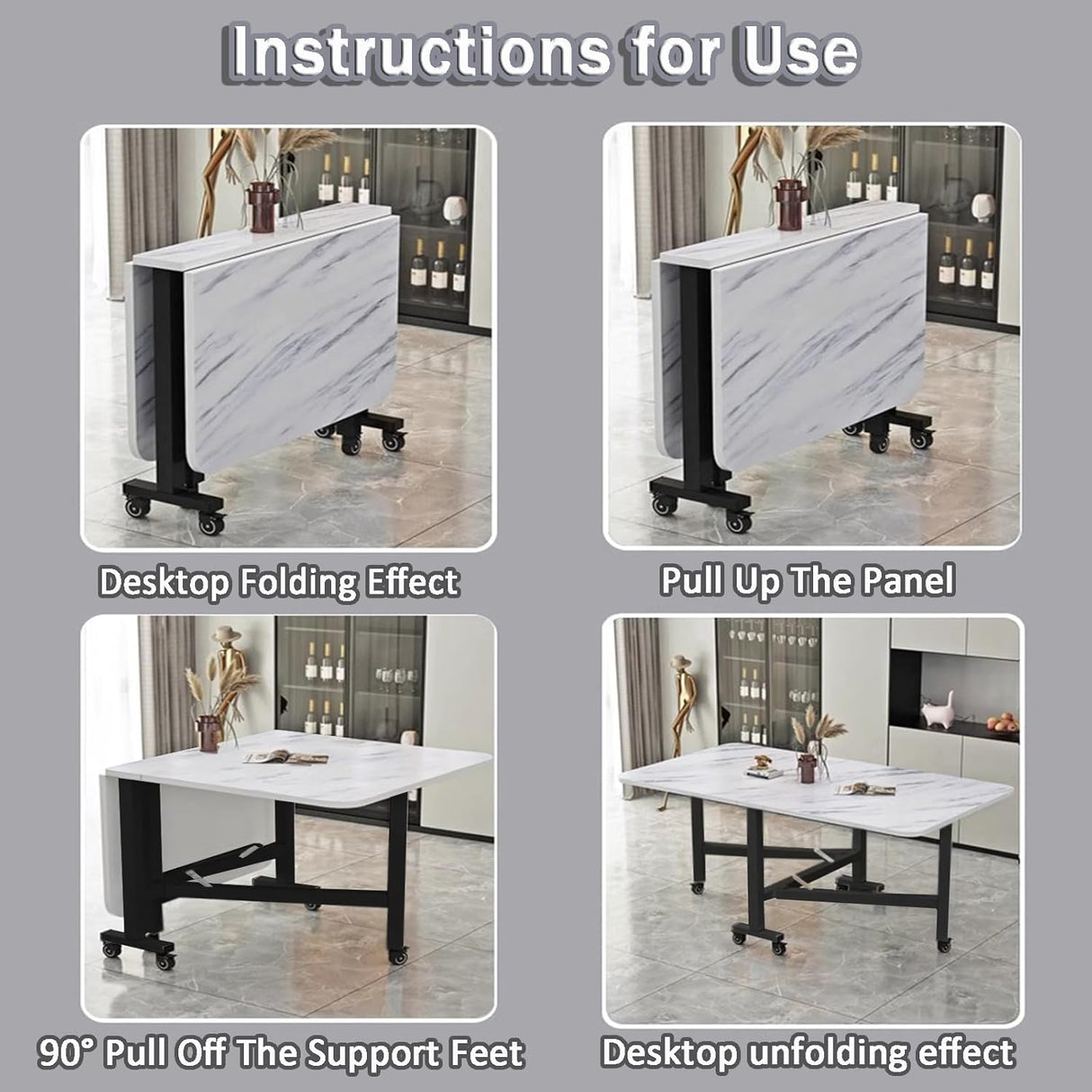 Instructions for Use

Desktop Folding Effect

Pull Up The Panel

90° Pull Off The Support Feet

Desktop unfolding effect