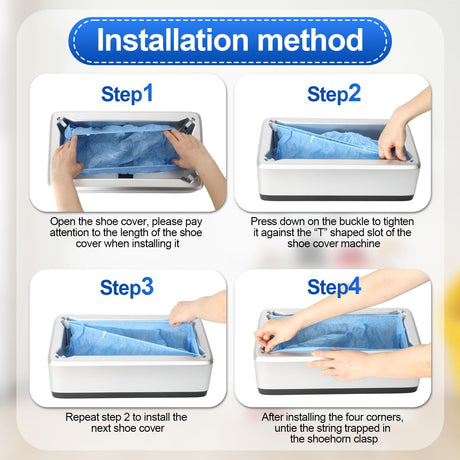 Installation method

Step1

Open the shoe cover, please pay attention to the length of the shoe cover when installing it

Step2

Press down on the buckle to tighten it against the "T" shaped slot of the shoe cover machine

Step3

Repeat step 2 to install the next shoe cover

Step4

After installing the four corners, untie the string trapped in the shoehorn clasp