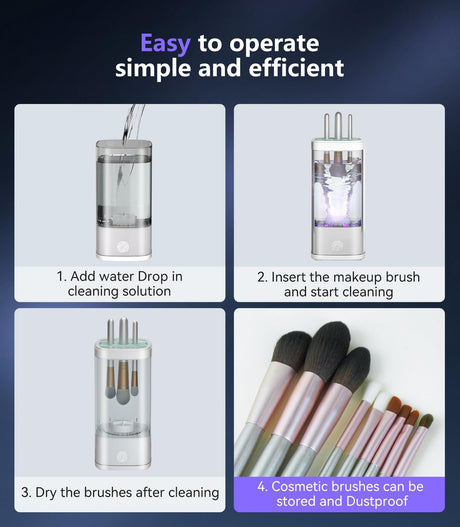 Easy to operate
simple and efficient

1. Add water Drop in cleaning solution

2. Insert the makeup brush and start cleaning

3. Dry the brushes after cleaning

4. Cosmetic brushes can be stored and Dustproof