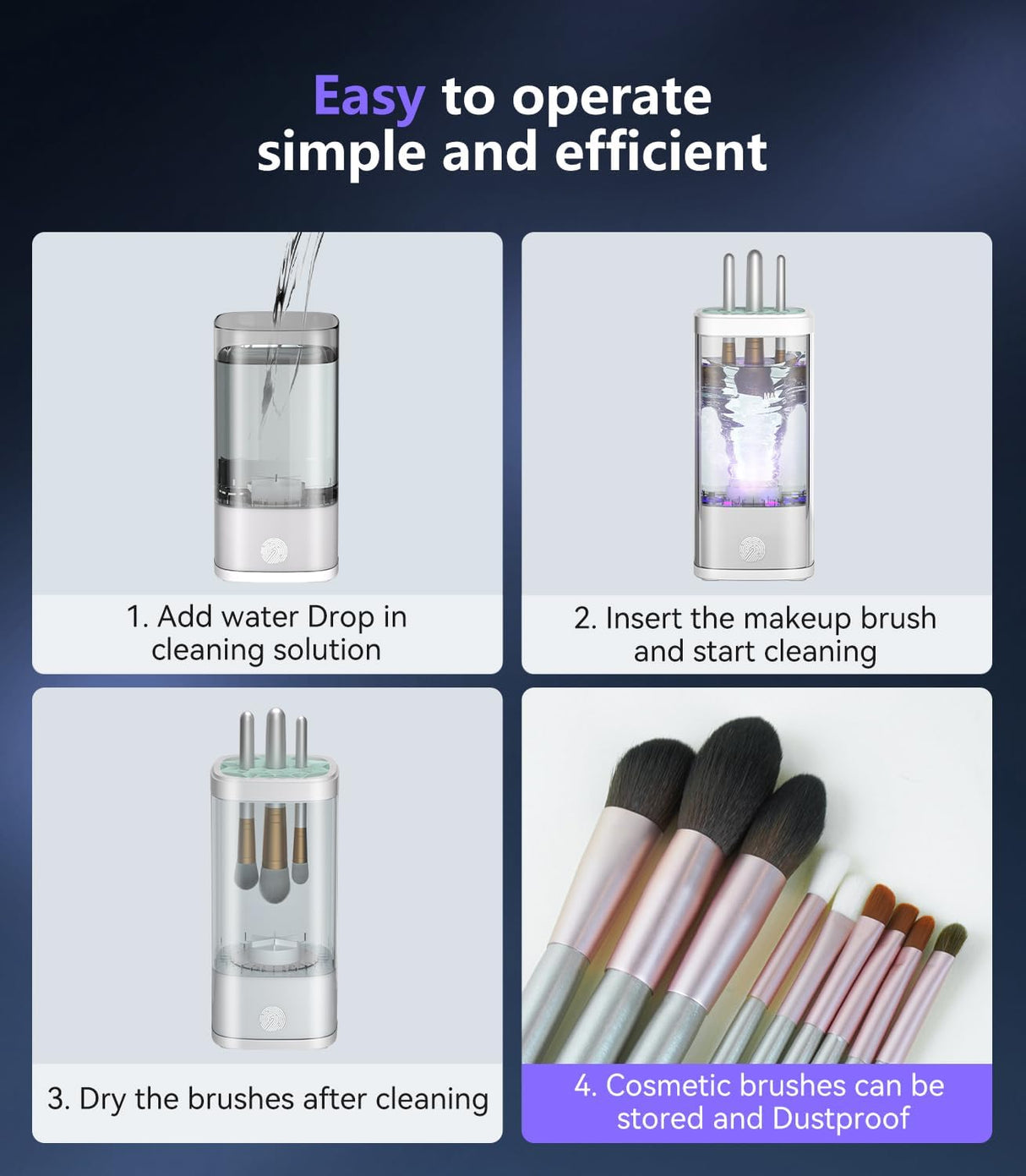 Easy to operate
simple and efficient

1. Add water Drop in cleaning solution

2. Insert the makeup brush and start cleaning

3. Dry the brushes after cleaning

4. Cosmetic brushes can be stored and Dustproof