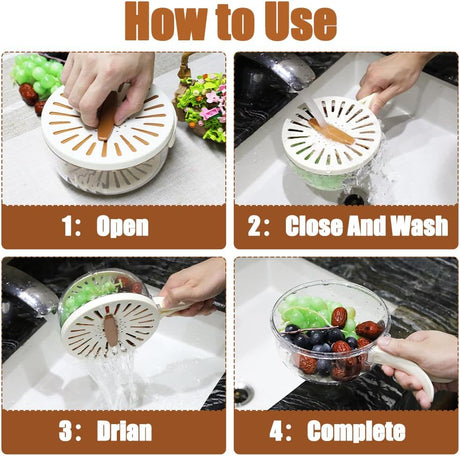 How to Use

1： Open

2： Close And Wash

3： Drian

4： Complete