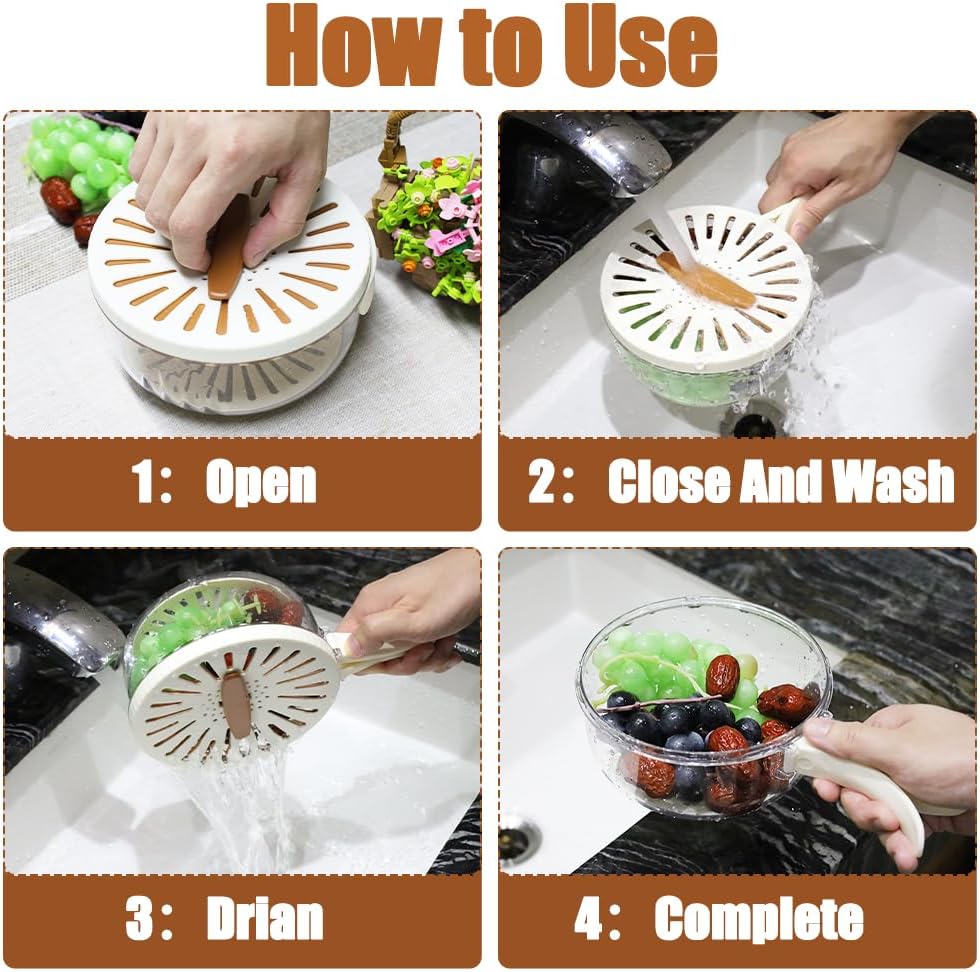 How to Use

1： Open

2： Close And Wash

3： Drian

4： Complete