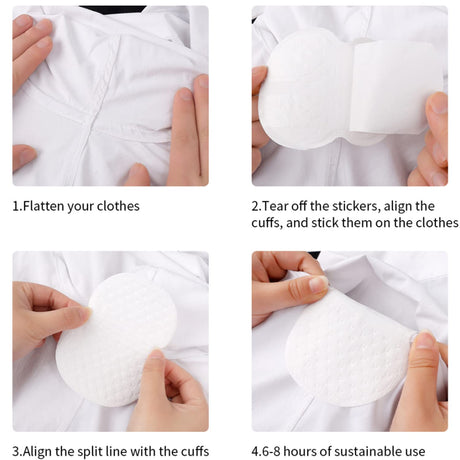 1.Flatten your clothes

2.Tear off the stickers, align the cuffs, and stick them on the clothes

3.Align the split line with the cuffs

4.6-8 hours of sustainable use