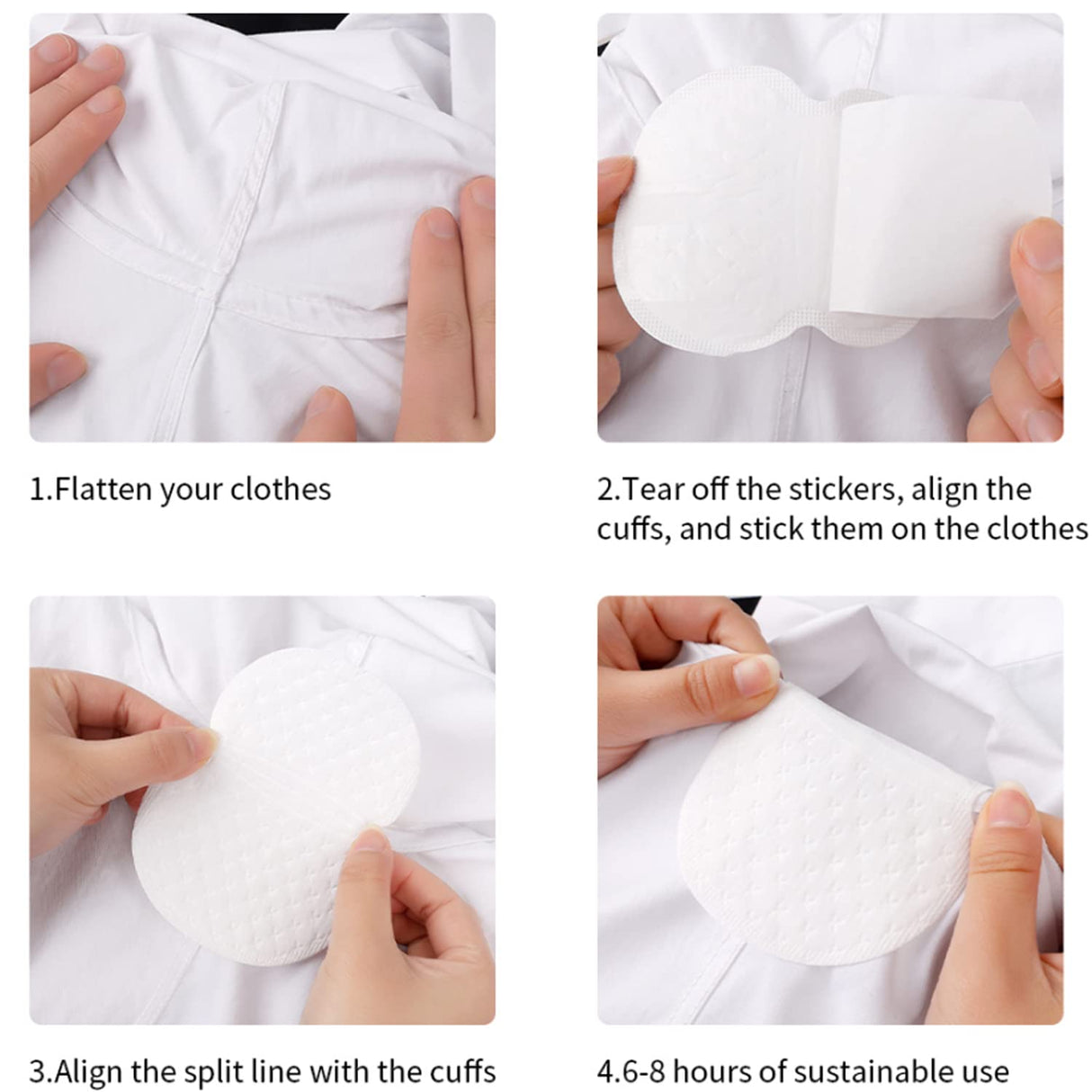 1.Flatten your clothes

2.Tear off the stickers, align the cuffs, and stick them on the clothes

3.Align the split line with the cuffs

4.6-8 hours of sustainable use