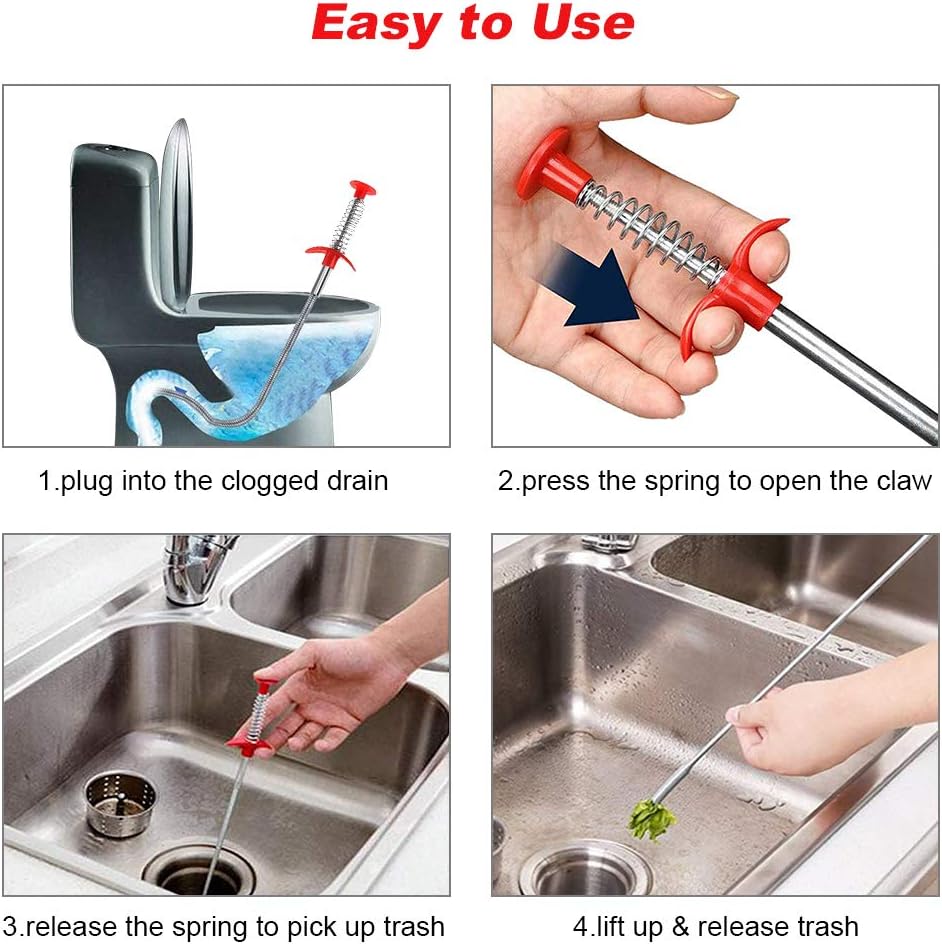 Easy to Use

1.plug into the clogged drain

2.press the spring to open the claw

3.release the spring to pick up trash

4.lift up & release trash