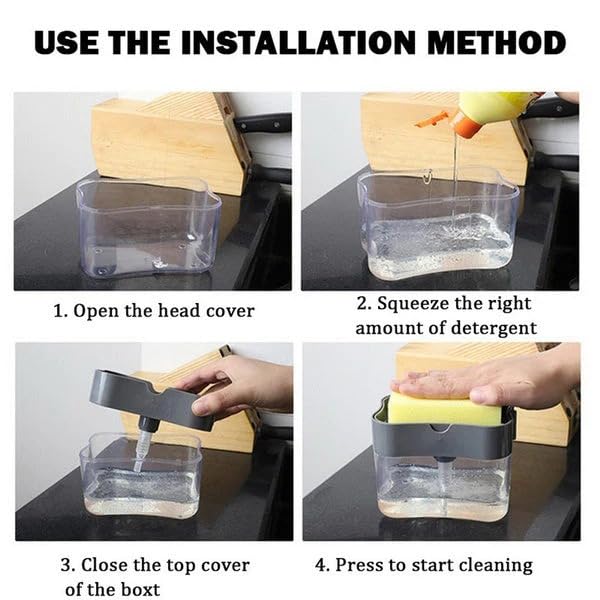 USE THE INSTALLATION METHOD

1. Open the head cover

2. Squeeze the right amount of detergent

3. Close the top cover of the boxt

4. Press to start cleaning