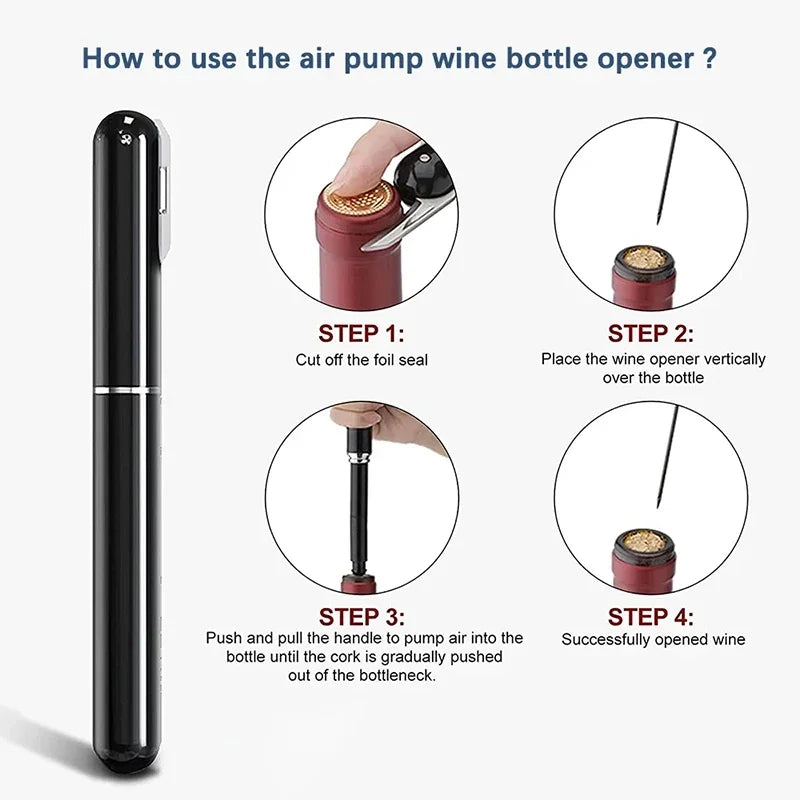 How to use the air pump wine bottle opener ?

STEP 1:
Cut off the foil seal

STEP 2:
Place the wine opener vertically over the bottle

STEP 3:
Push and pull the handle to pump air into the bottle until the cork is gradually pushed out of the bottleneck.

STEP 4:
Successfully opened wine