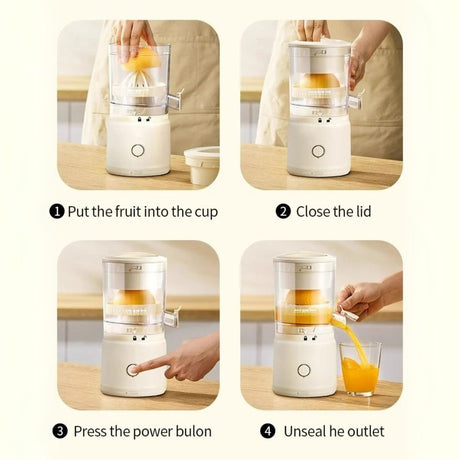 ❶ Put the fruit into the cup

❷ Close the lid

❸ Press the power bulon

❹ Unseal he outlet