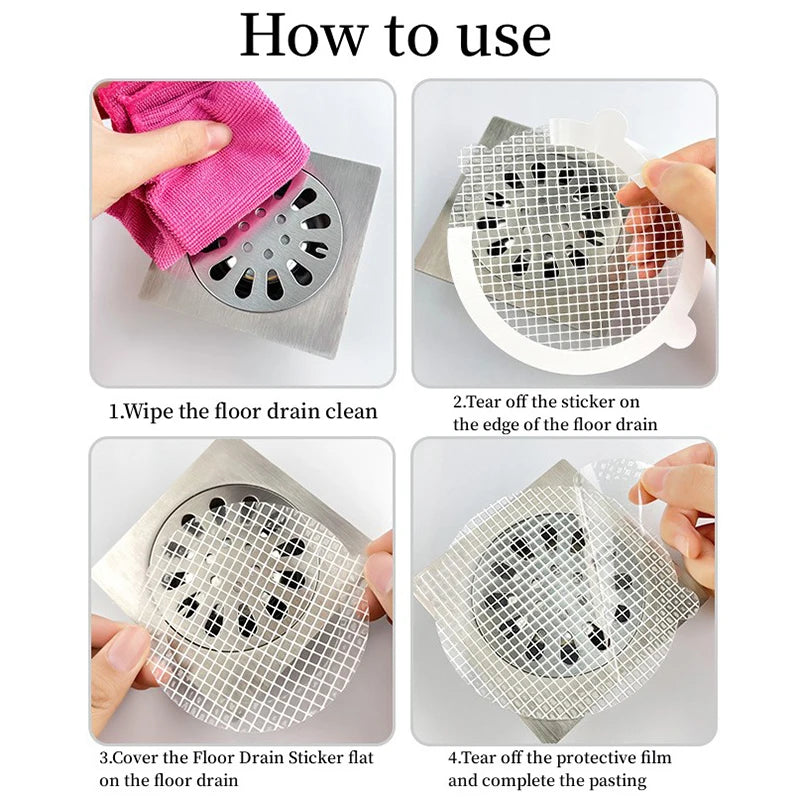 How to use

1.Wipe the floor drain clean

2.Tear off the sticker on the edge of the floor drain

3.Cover the Floor Drain Sticker flat on the floor drain

4.Tear off the protective film and complete the pasting